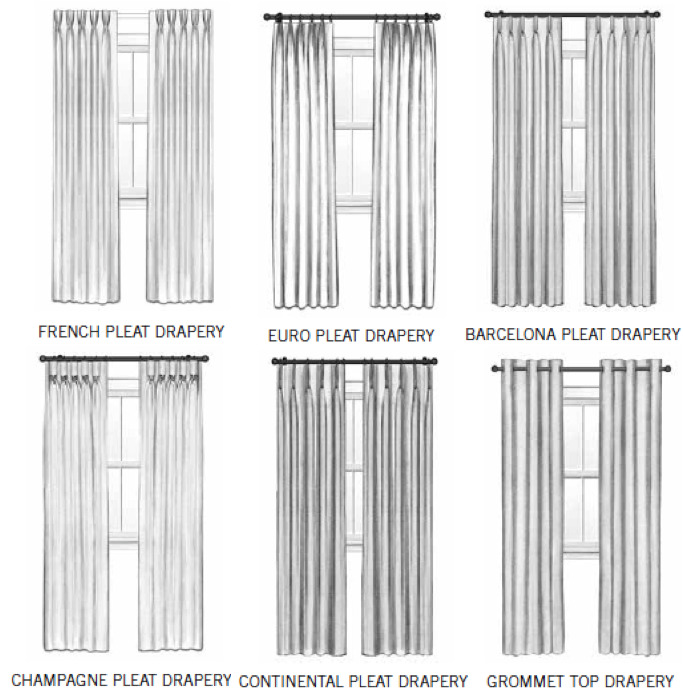 FRENCH PLEAT DRAPERY

EURO PLEAT DRAPERY

BARCELONA PLEAT DRAPERY

CHAMPAGNE PLEAT DRAPERY

CONTINENTAL PLEAT DRAPERY

GROMMET TOP DRAPERY